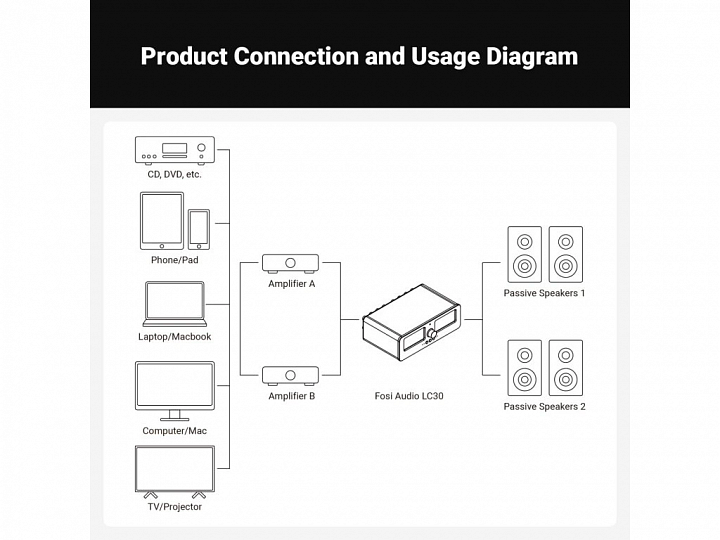 Product Connection and Usage Diagram

CD, DVD, etc.

Phone/Pad

Laptop/Macbook

Computer/Mac

TV/Projector

Amplifier A

Amplifier B

Fosi Audio LC30

Passive Speakers 1

Passive Speakers 2