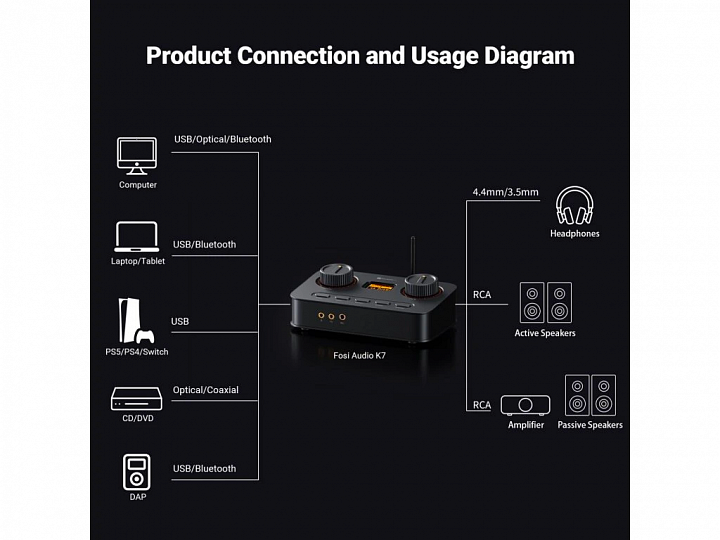 Product Connection and Usage Diagram

USB/Optical/Bluetooth
Computer

USB/Bluetooth
Laptop/Tablet

USB
PS5/PS4/Switch

Optical/Coaxial
CD/DVD

USB/Bluetooth
DAP

Fosi Audio K7

4.4mm/3.5mm
Headphones

RCA
Active Speakers

RCA
Amplifier
Passive Speakers